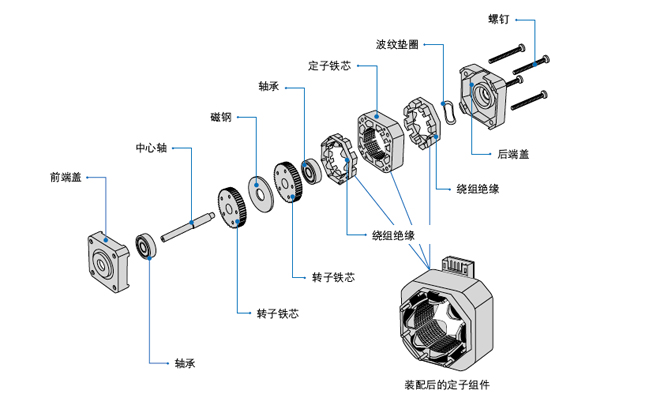 螺钉

波纹垫圈

定子铁芯

轴承

磁钢

中心轴

前端盖

后端盖

绕组绝缘

绕组绝缘

转子铁芯

转子铁芯

轴承

装配后的定子组件